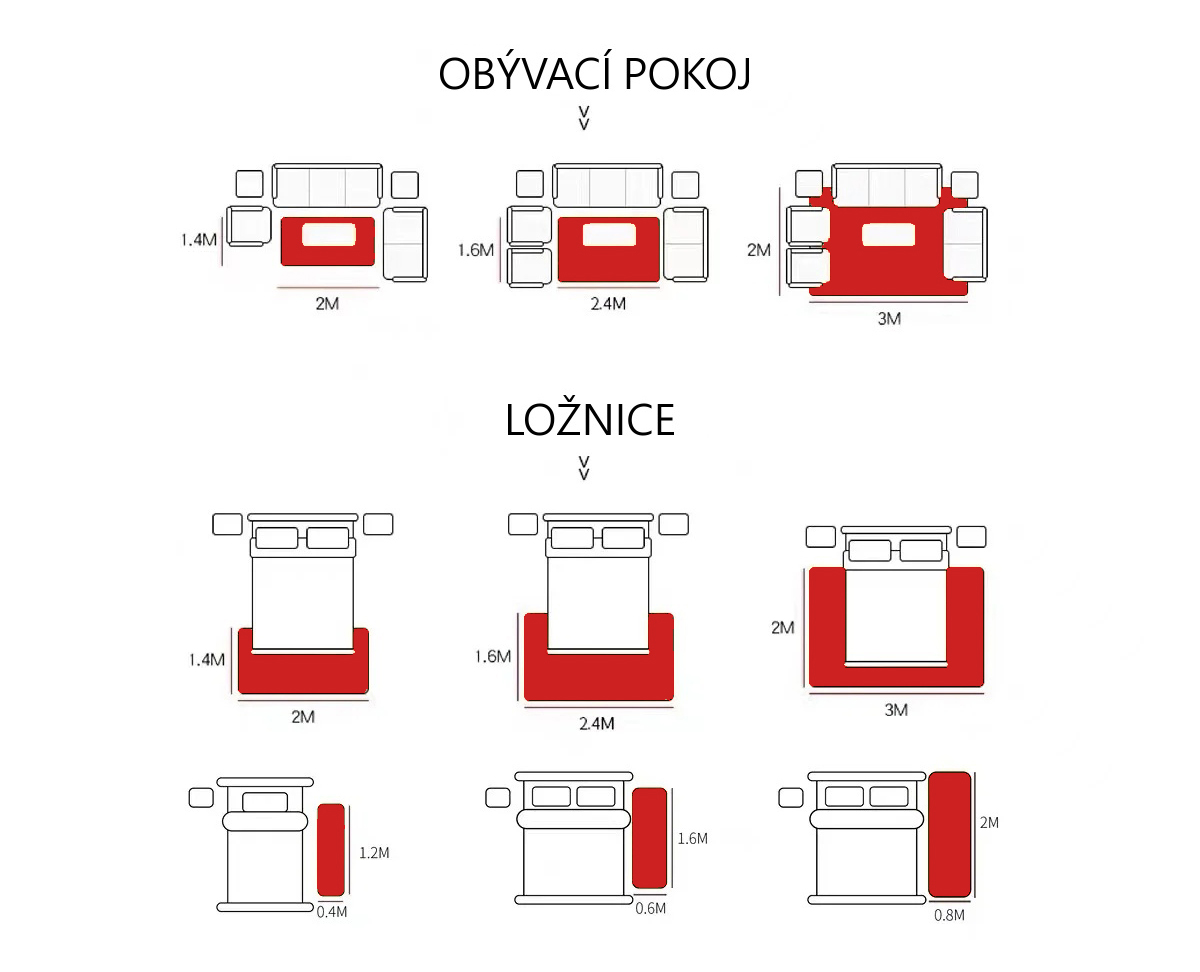 OBÝVACÍ POKOJ

1.4M
2M

1.6M
2.4M

2M
3M

LOŽNICE

1.4M
2M

1.6M
2.4M

2M
3M

1.2M
0.4M

1.6M
0.6M

2M
0.8M